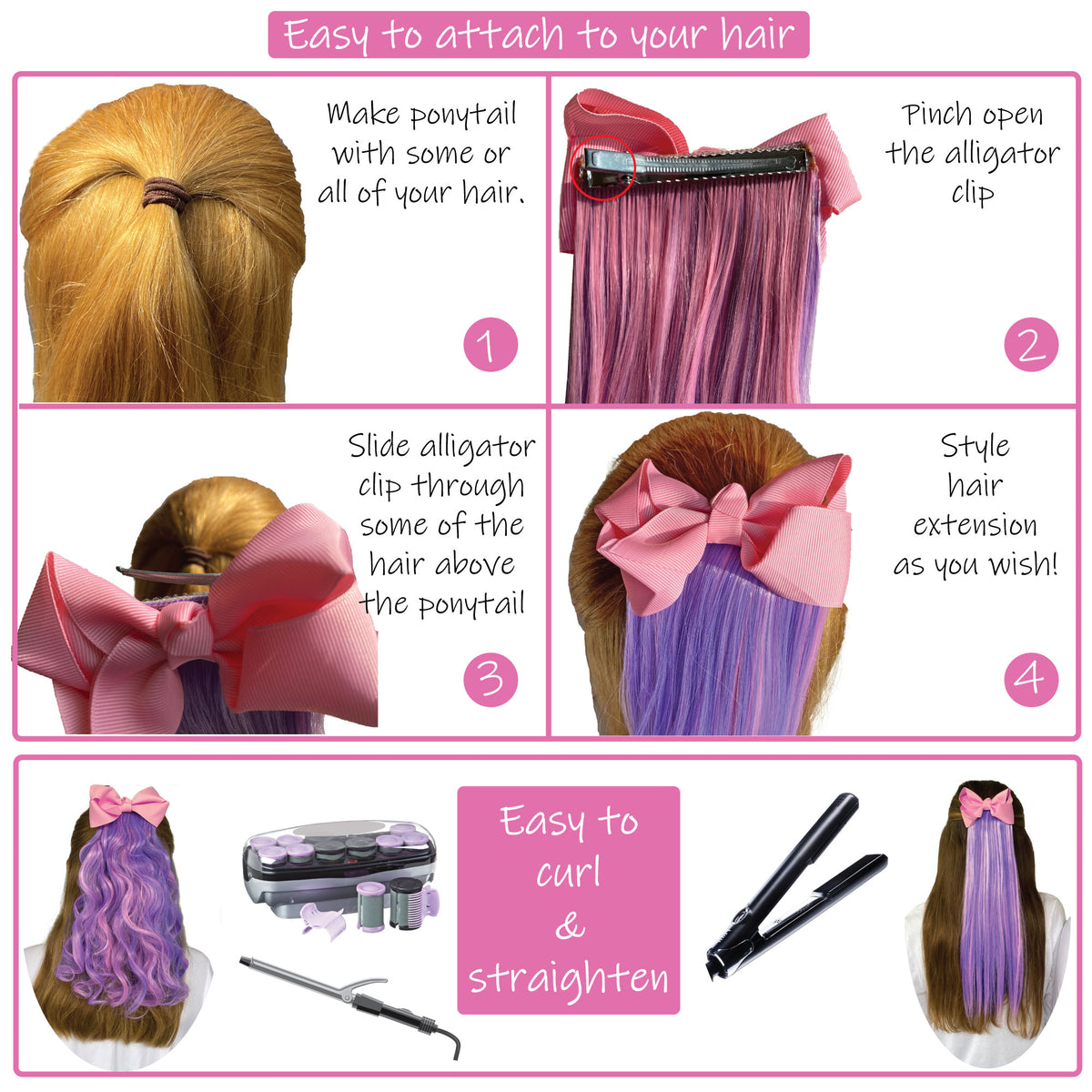 Easy to attach to your hair

Make ponytail with some or all of your hair.

1

Pinch open the alligator clip

2

Slide alligator clip through some of the hair above the ponytail

3

Style hair extension as you wish!

4

Easy to curl & straighten